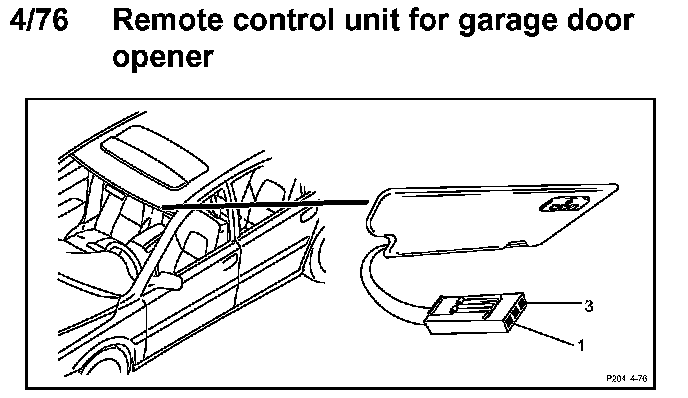 4/76 Remote control unit for garage door opener

3

1

P204 4-76