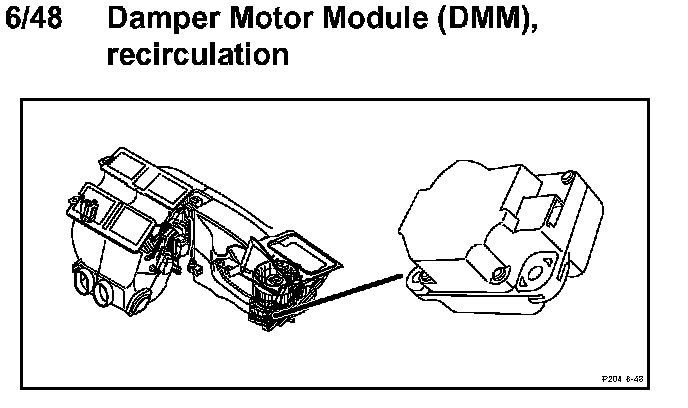 6/48 Damper Motor Module (DMM), recirculation

P204 6-48