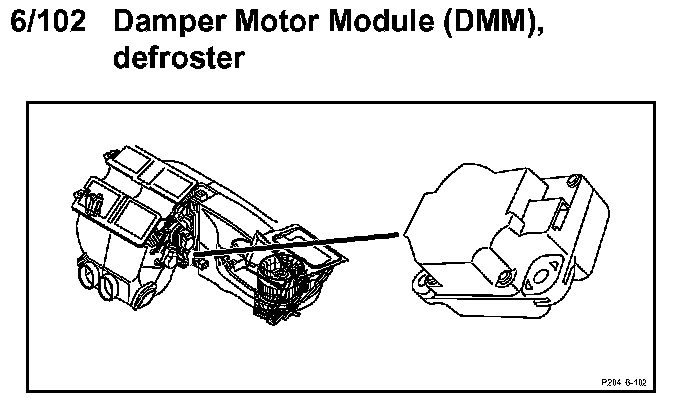 6/102 Damper Motor Module (DMM), defroster

P204 6-102