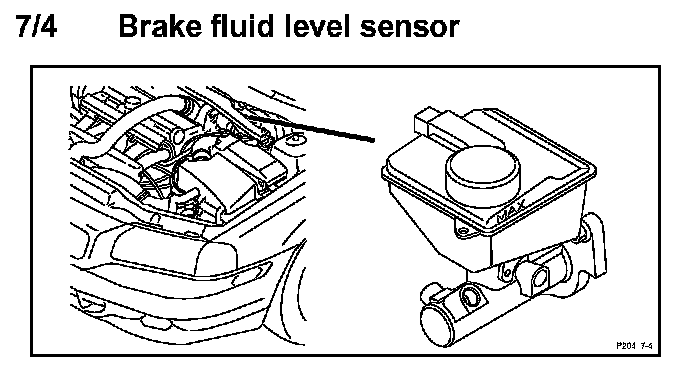 7/4 Brake fluid level sensor

MAX

P204 7-4