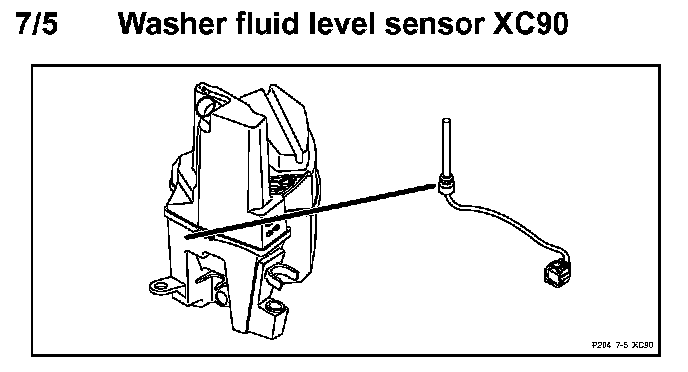 7/5 Washer fluid level sensor XC90

P204 7-5 XC90