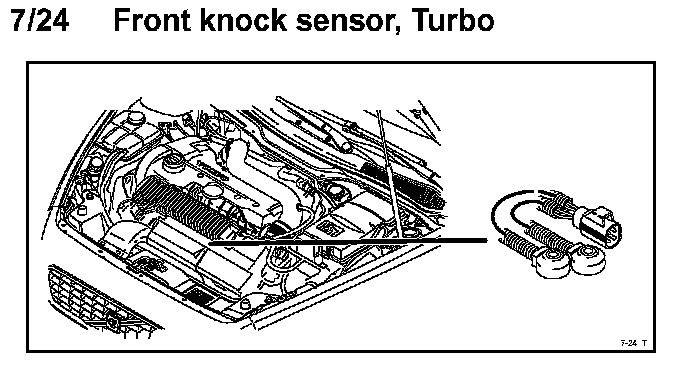 7/24 Front knock sensor, Turbo

7-24 T