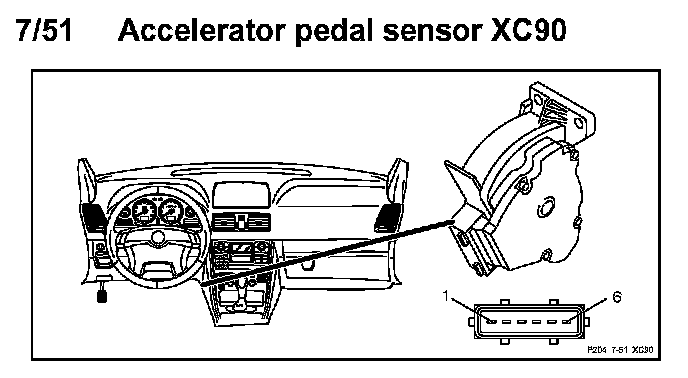 7/51 Accelerator pedal sensor XC90

1

6

P204 7-51 XC90