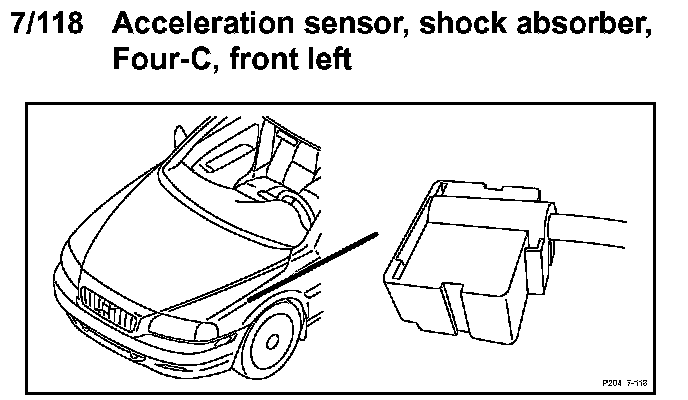 7/118 Acceleration sensor, shock absorber, Four-C, front left

P204 7-118