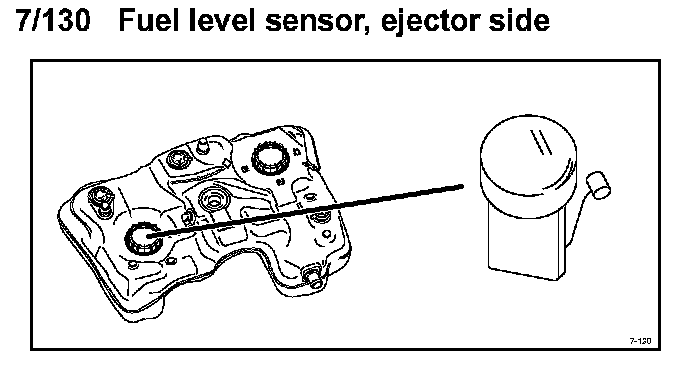 7/130 Fuel level sensor, ejector side

7-130