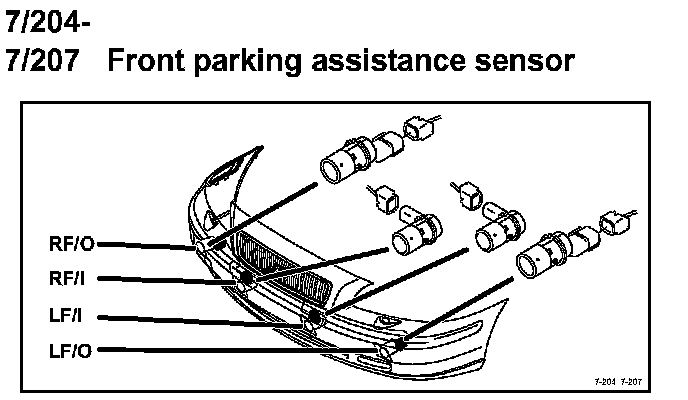 7/204-
7/207 Front parking assistance sensor

RF/O
RF/I
LF/I
LF/O

7-204 7-207