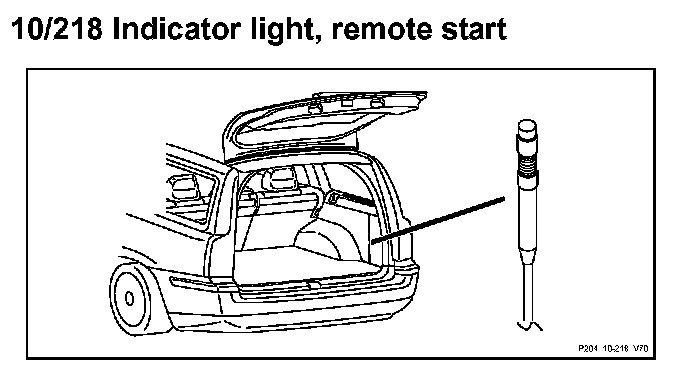 10/218 Indicator light, remote start

P204 10-218 V70