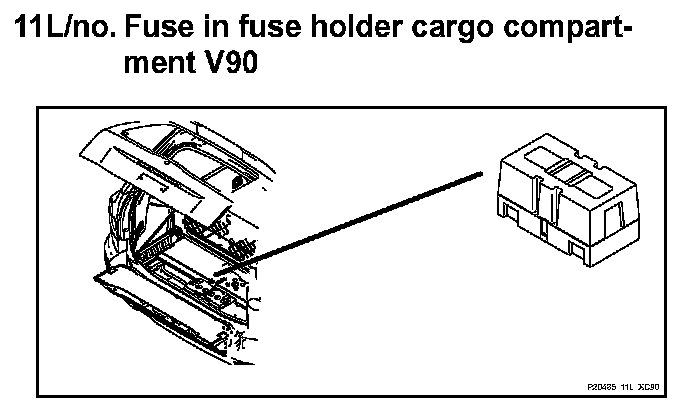 11L/no. Fuse in fuse holder cargo compartment V90

P20485 11L XC90