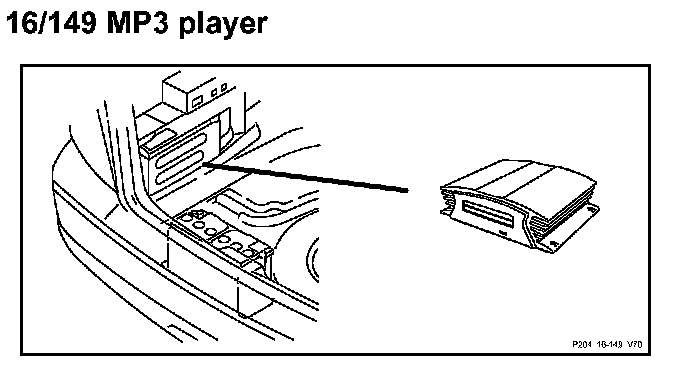 16/149 MP3 player

P204 16-149 V70