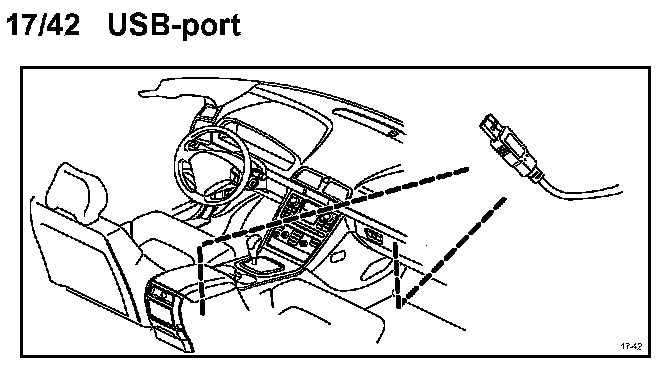 17/42 USB-port

17-42