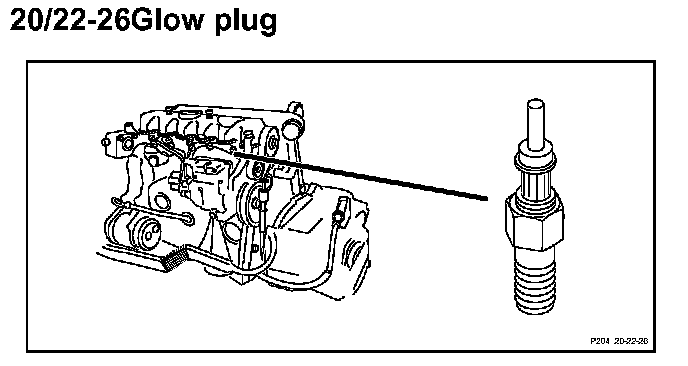 20/22-26Glow plug

P204 20-22-26