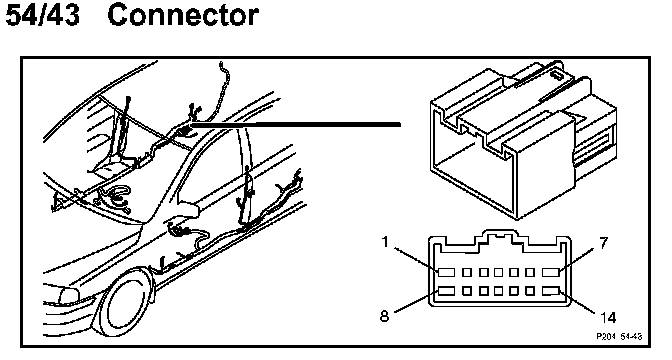 54/43 Connector

1
7
8
14
P204 54-43