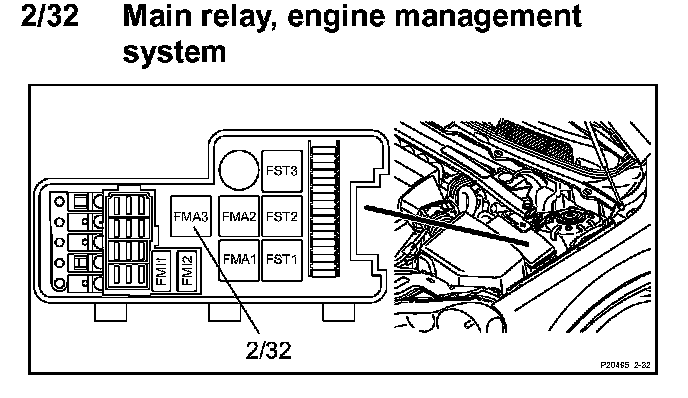 2/32 Main relay, engine management system

FST3
FMA3
FMA2
FST2
FMA1
FST1
FMI1
FMI2

2/32

P20465 2-32