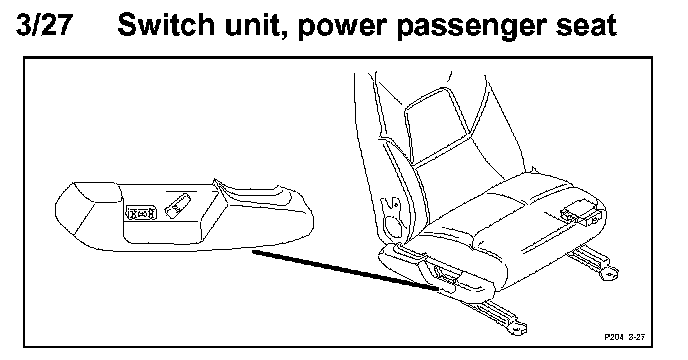 3/27 Switch unit, power passenger seat

P204 3-27