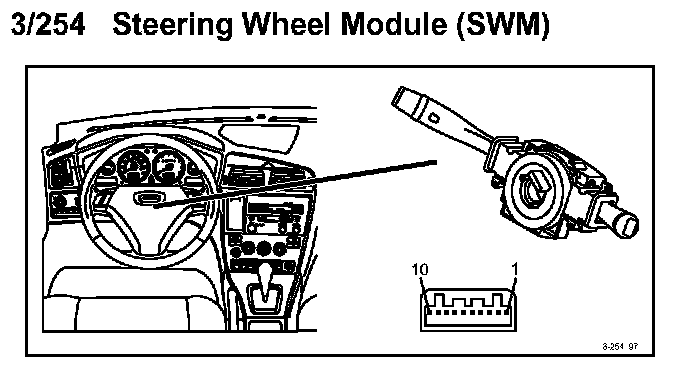 3/254 Steering Wheel Module (SWM)

10

1

3-254 97