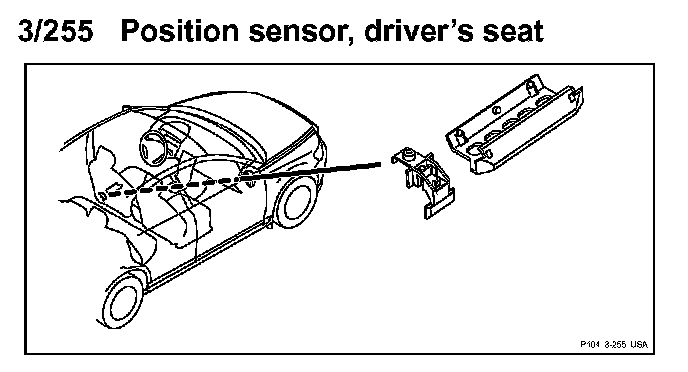 3/255 Position sensor, driver's seat

P104 3-255 USA