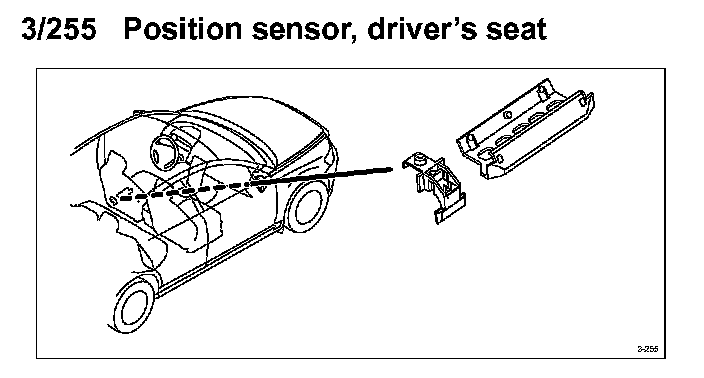 3/255 Position sensor, driver's seat

3-255