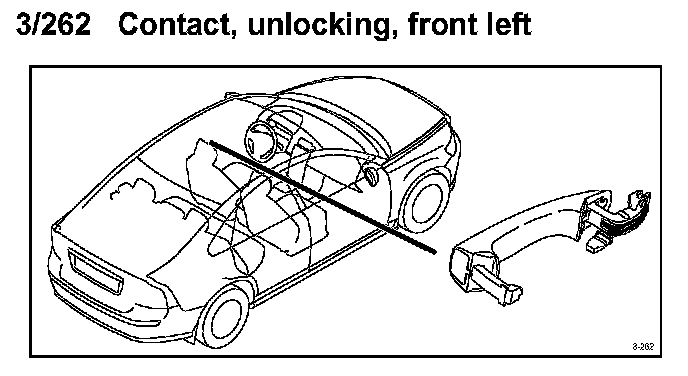 3/262 Contact, unlocking, front left

3-262