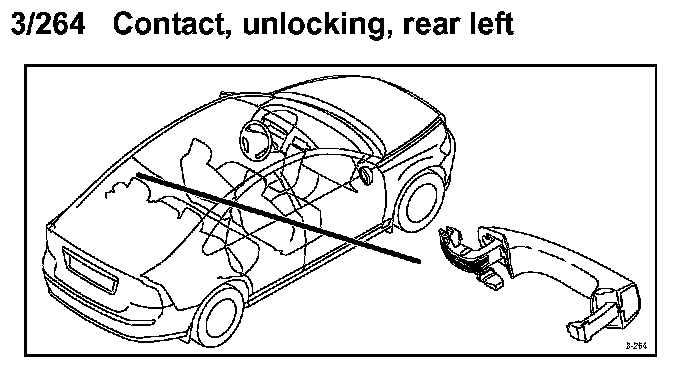 3/264 Contact, unlocking, rear left

3-264