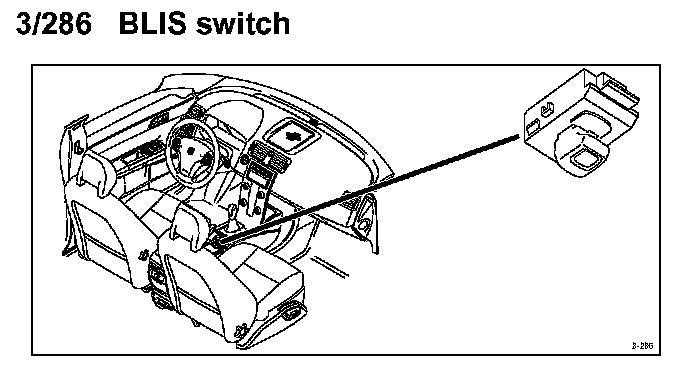 3/286 BLIS switch

3-286