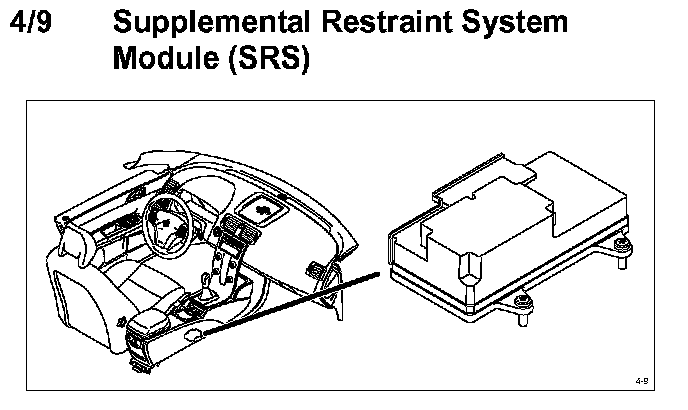 4/9 Supplemental Restraint System Module (SRS)

4-9