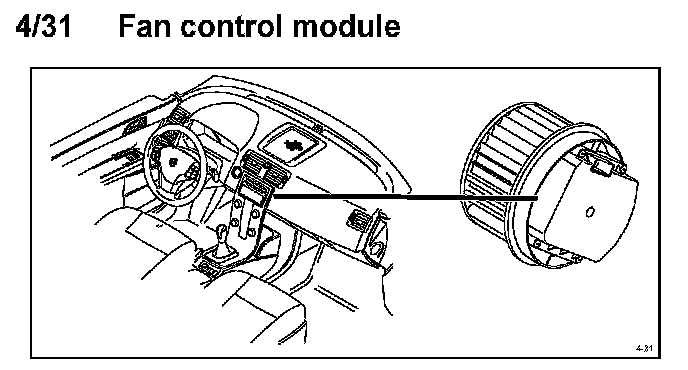 4/31 Fan control module

4-31