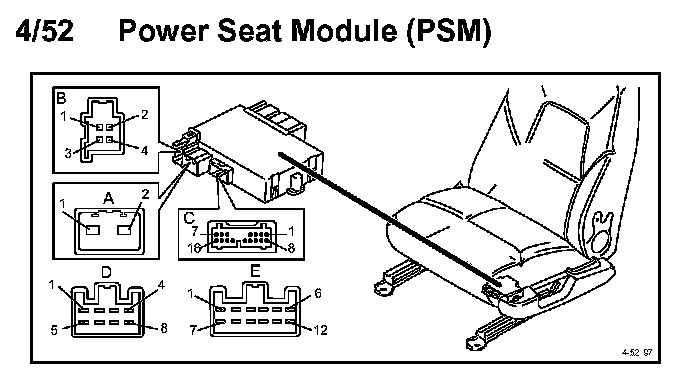 4/52 Power Seat Module (PSM)

B
1
2
3
4

A
1
2

C
7
1
16
8

D
1
4
5
8

E
1
6
7
12

4-52 97