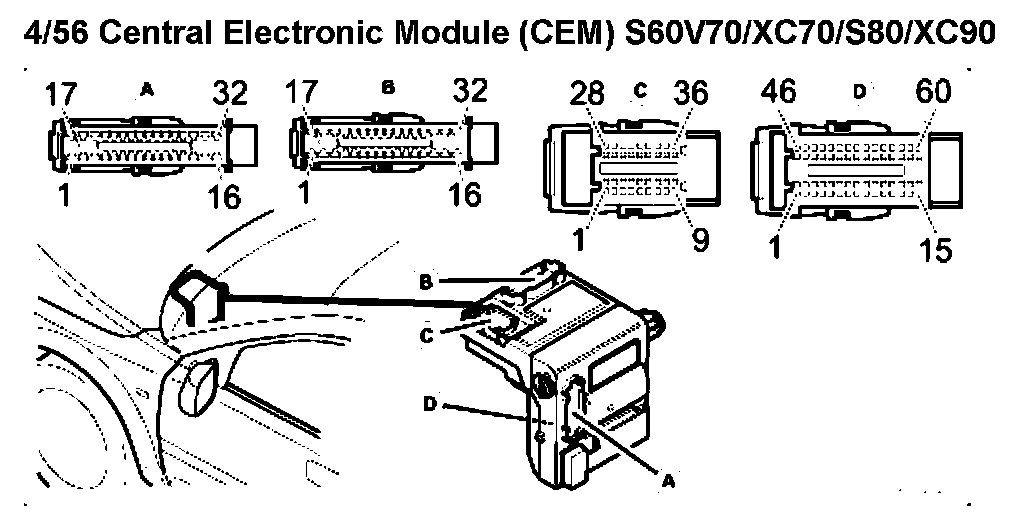 4/56 Central Electronic Module (CEM) S60V70/XC70/S80/XC90

17 A 32
1 16

17 B 32
1 16

28 C 36
1 9

46 D 60
1 15

B
C
D
A