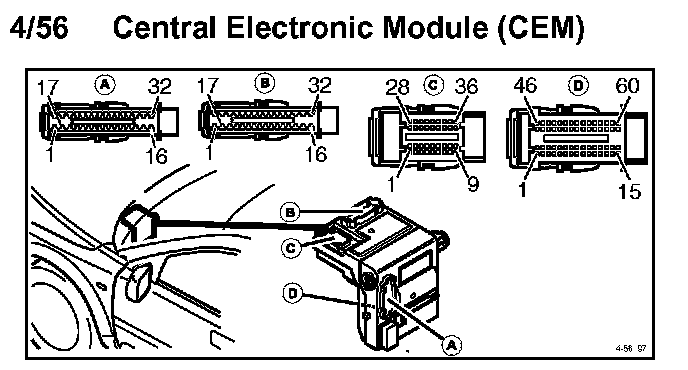 4/56 Central Electronic Module (CEM)

17 A 32
1 16

17 B 32
1 16

28 C 36
1 9

46 D 60
1 15

B
C
D
A

4-56 97