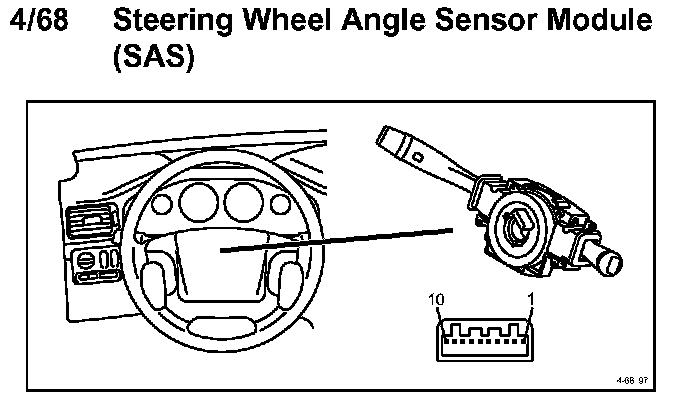 4/68 Steering Wheel Angle Sensor Module (SAS)

10

1

4-68 97