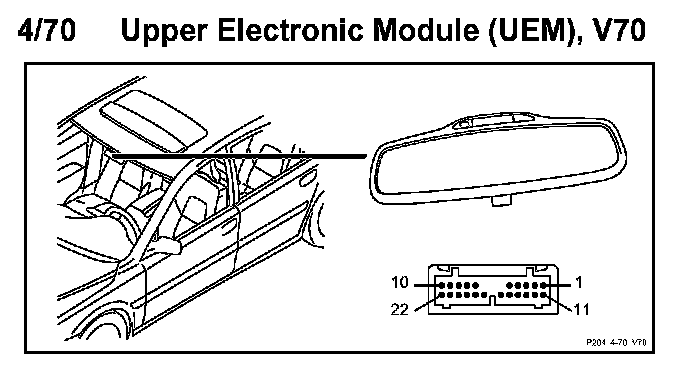 4/70 Upper Electronic Module (UEM), V70

10
1
22
11

P204 4-70 V70