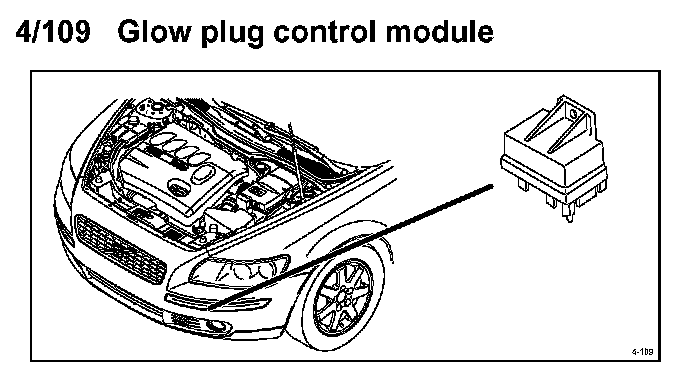 4/109 Glow plug control module

4-109