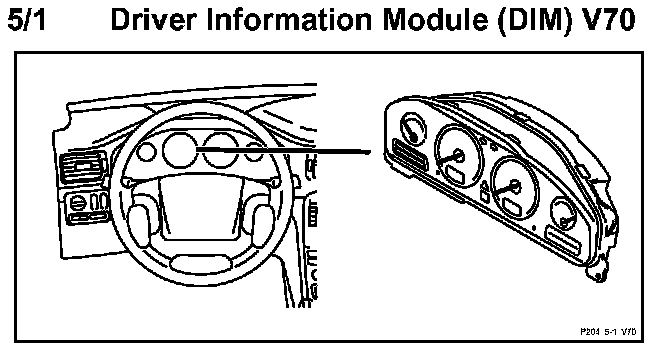 5/1 Driver Information Module (DIM) V70

P204 5-1 V70