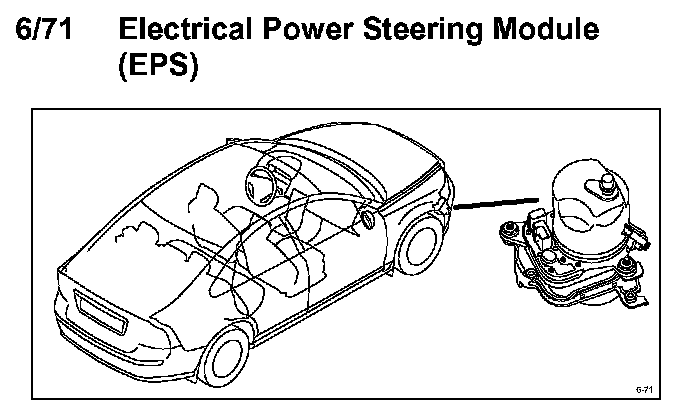 6/71 Electrical Power Steering Module (EPS)

6-71