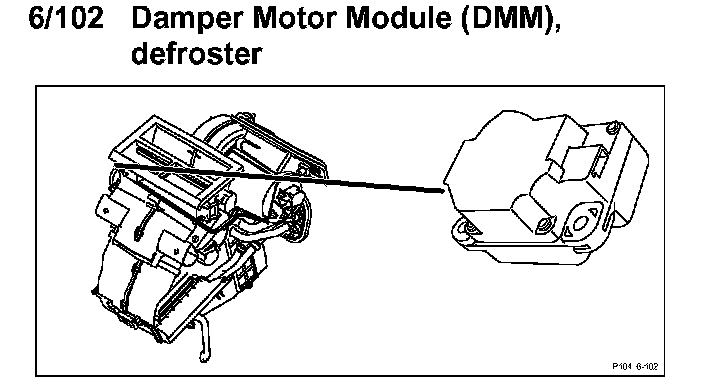 6/102 Damper Motor Module (DMM), defroster

P104 6-102