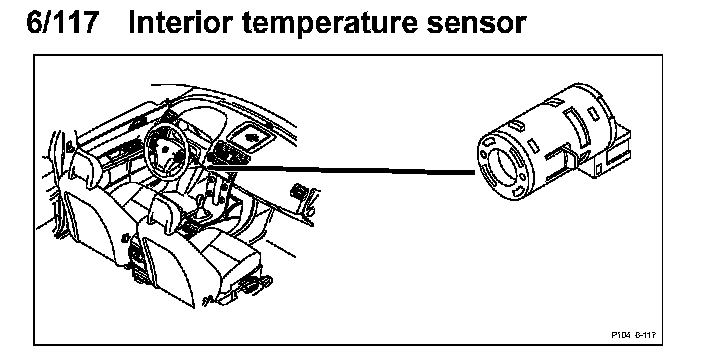 6/117 Interior temperature sensor

P104 6-117