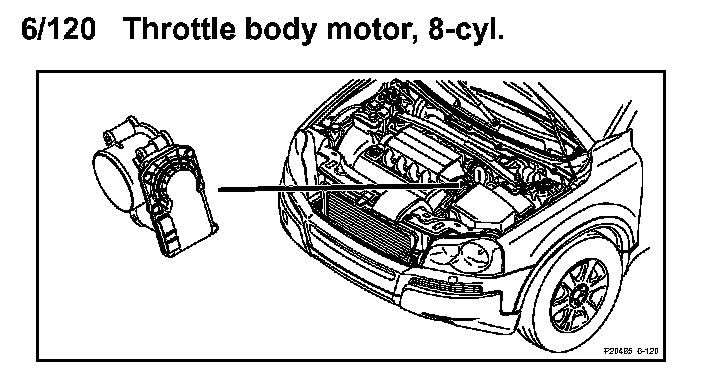 6/120 Throttle body motor, 8-cyl.

P20485 6-120