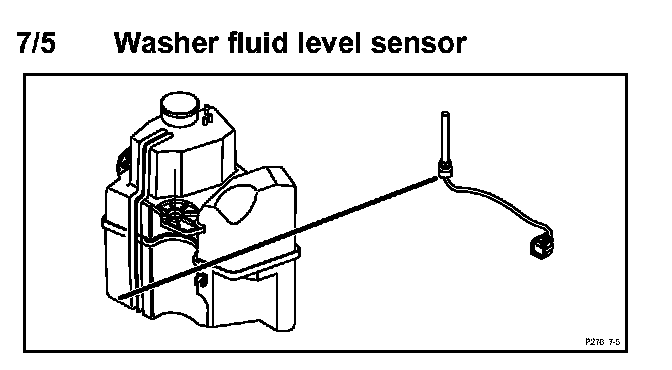 7/5 Washer fluid level sensor

P278 7-5