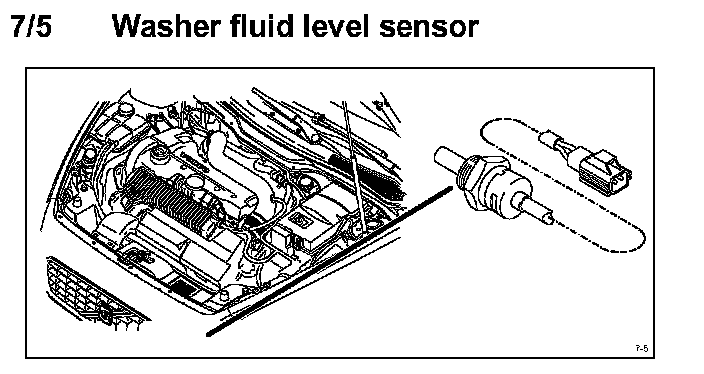 7/5 Washer fluid level sensor

7-5