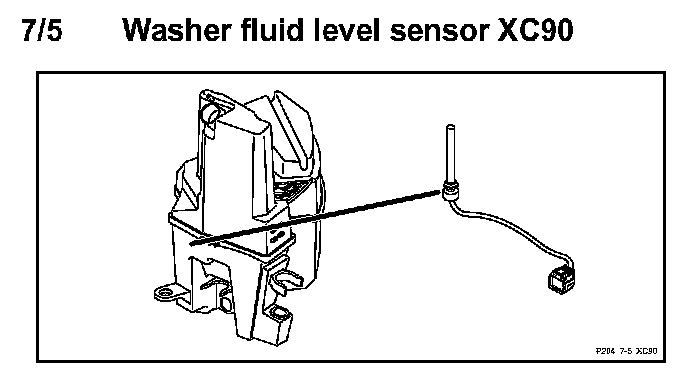 7/5 Washer fluid level sensor XC90

P204 7-5 XC90