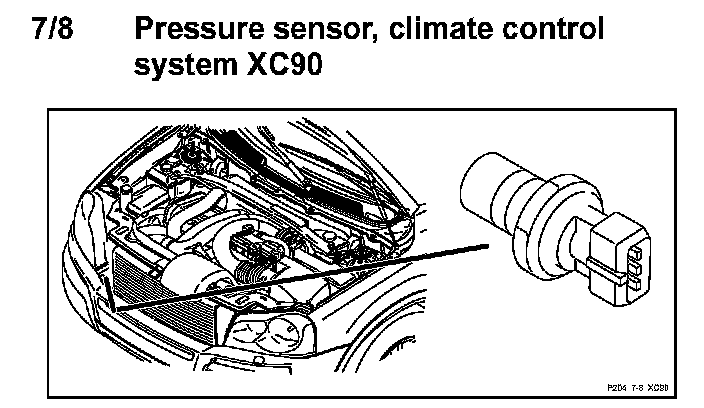 7/8 Pressure sensor, climate control system XC90

P204 7-8 XC90