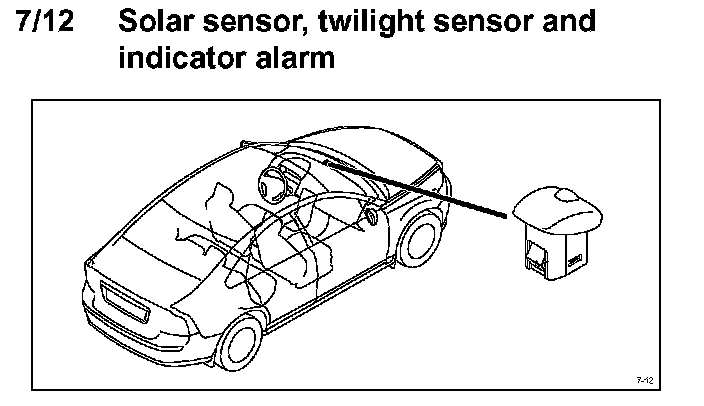 7/12 Solar sensor, twilight sensor and indicator alarm

7-12