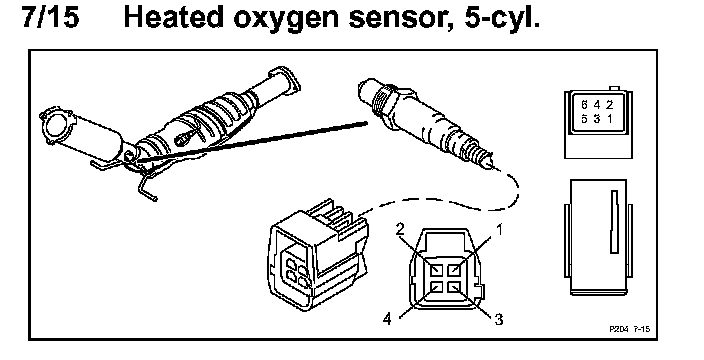 7/15 Heated oxygen sensor, 5-cyl.

6 4 2
5 3 1

2
1
4
3

P204 7-15