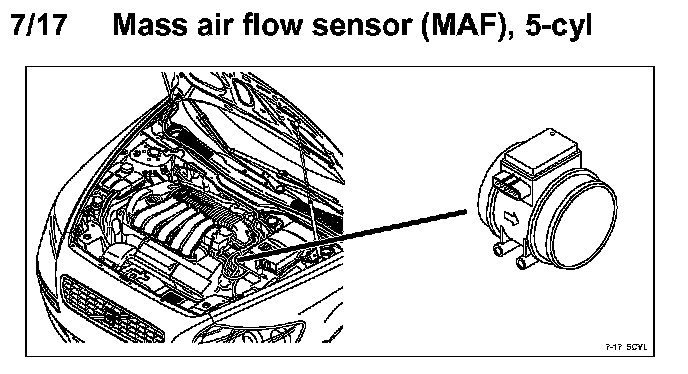 7/17 Mass air flow sensor (MAF), 5-cyl

7-17 5CYL