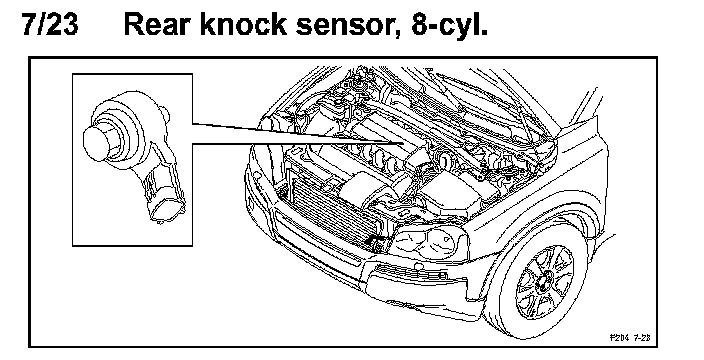 7/23 Rear knock sensor, 8-cyl.

F204 7-23