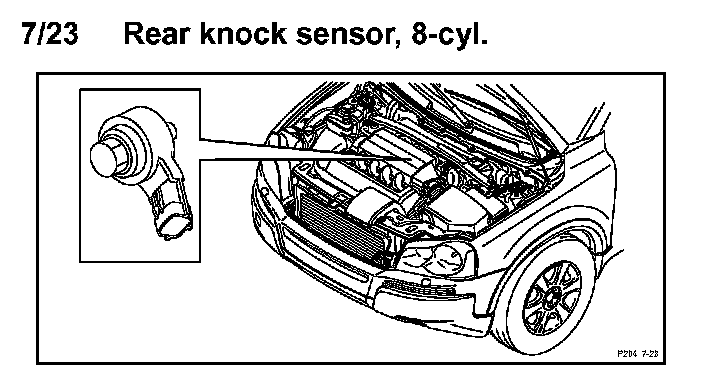 7/23 Rear knock sensor, 8-cyl.

P204 7-23