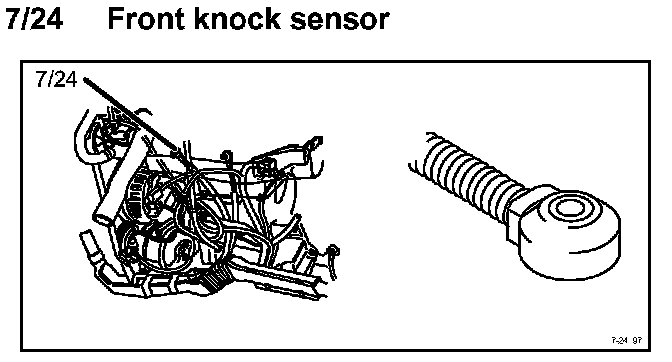 7/24 Front knock sensor

7/24

7-24 97