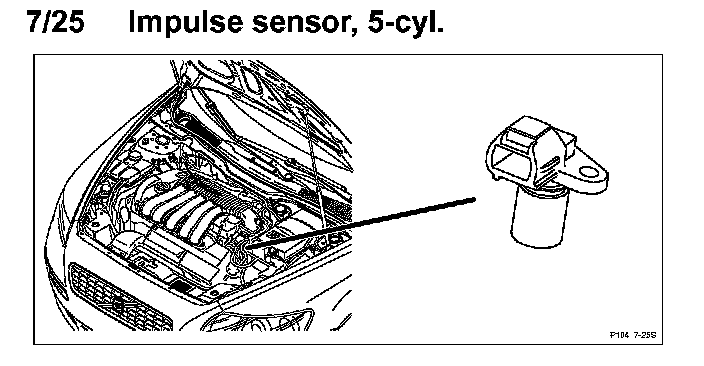 7/25 Impulse sensor, 5-cyl.

P104 7-25S