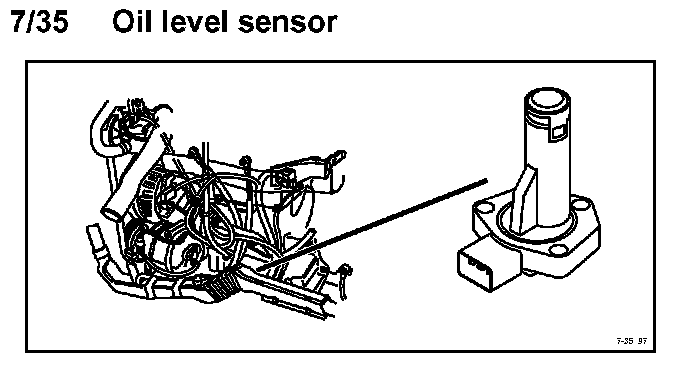 7/35 Oil level sensor

7-35 97