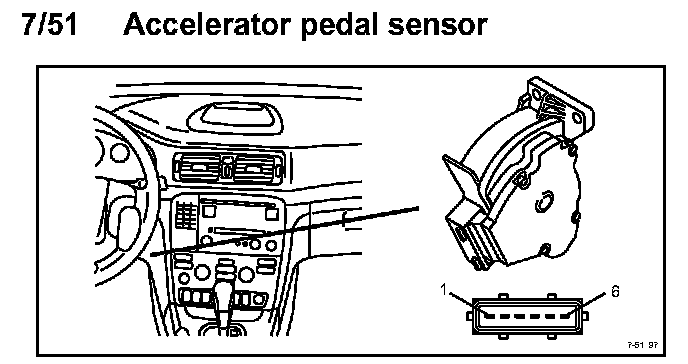 7/51 Accelerator pedal sensor

1

6

7-51 97